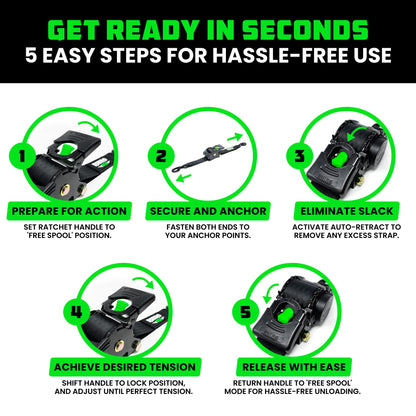 GET READY IN SECONDS
5 EASY STEPS FOR HASSLE-FREE USE

1
PREPARE FOR ACTION
SET RATCHET HANDLE TO 'FREE SPOOL' POSITION.

2
SECURE AND ANCHOR
FASTEN BOTH ENDS TO YOUR ANCHOR POINTS.

3
ELIMINATE SLACK
ACTIVATE AUTO-RETRACT TO REMOVE ANY EXCESS STRAP.

4
ACHIEVE DESIRED TENSION
SHIFT HANDLE TO LOCK POSITION, AND ADJUST UNTIL PERFECT TENSION.

5
RELEASE WITH EASE
RETURN HANDLE TO 'FREE SPOOL' MODE FOR HASSLE-FREE UNLOADING.